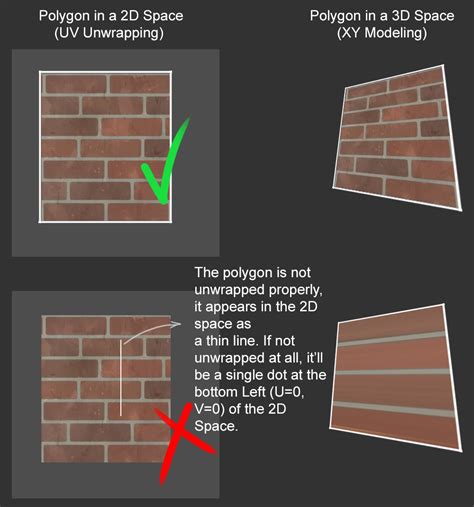 Polygon in a 2D Space
(UV Unwrapping)

Polygon in a 3D Space
(XY Modeling)

The polygon is not unwrapped properly, it appears in the 2D space as a thin line. If not unwrapped at all, it'll be a single dot at the bottom Left (U=0, V=0) of the 2D Space.