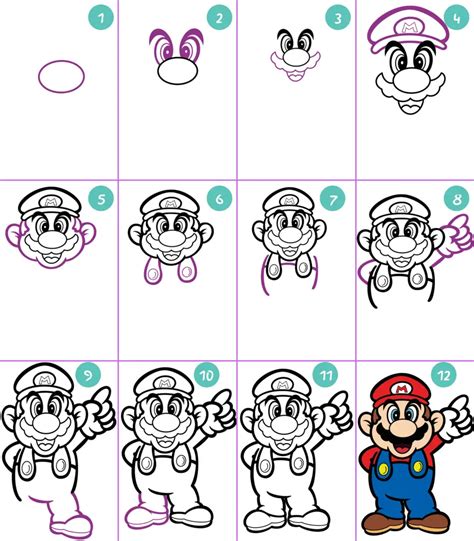 1
2
3
4
M
5
M
6
M
7
M
8
M
9
M
10
M
11
M
12
M