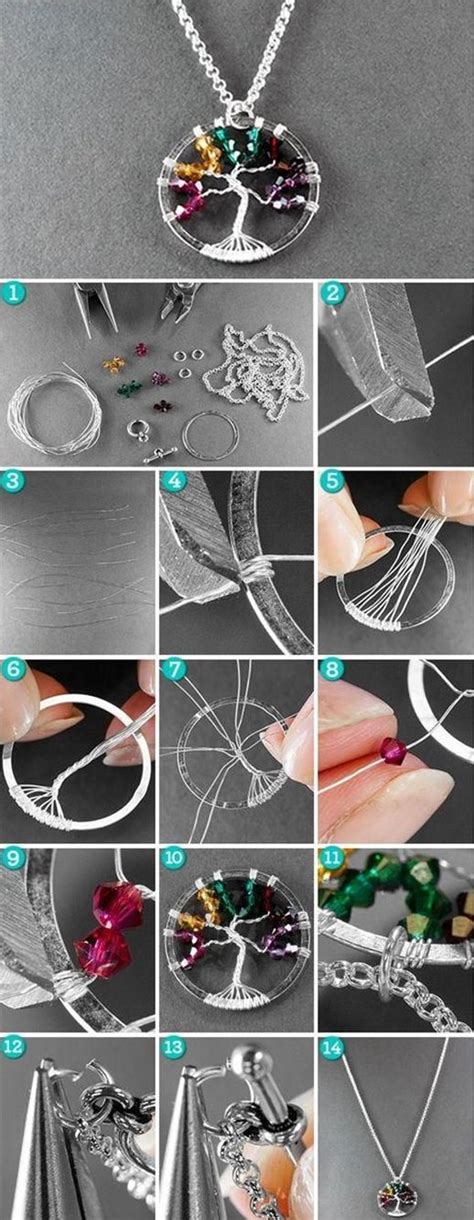 1
2
3
4
5
6
7
8
9
10
11
12
13
14