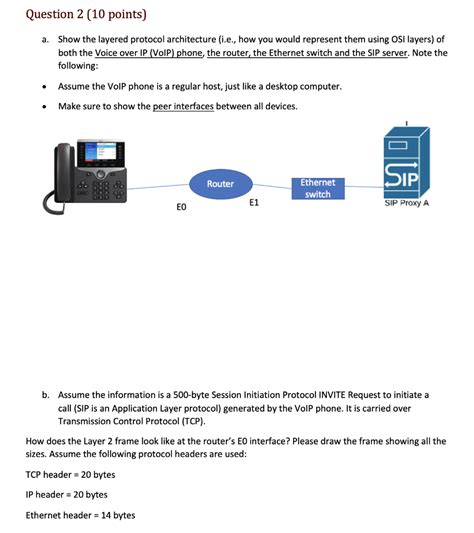 Question 2 (10 points)

a. Show the layered protocol architecture (i.e., how you would represent them using OSI layers) of both the Voice over IP (VoIP) phone, the router, the Ethernet switch and the SIP server. Note the following:

• Assume the VoIP phone is a regular host, just like a desktop computer.

• Make sure to show the peer interfaces between all devices.

Router

Ethernet switch

SIP

SIP Proxy A

E0

E1

b. Assume the information is a 500-byte Session Initiation Protocol INVITE Request to initiate a call (SIP is an Application Layer protocol) generated by the VoIP phone. It is carried over Transmission Control Protocol (TCP).

How does the Layer 2 frame look like at the router's E0 interface? Please draw the frame showing all the sizes. Assume the following protocol headers are used:

TCP header = 20 bytes

IP header = 20 bytes

Ethernet header = 14 bytes