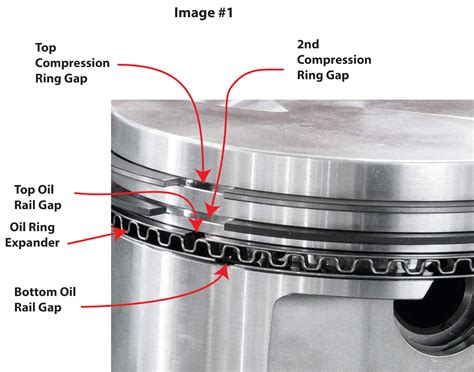 Image #1

Top Compression Ring Gap

2nd Compression Ring Gap

Top Oil Rail Gap

Oil Ring Expander

Bottom Oil Rail Gap