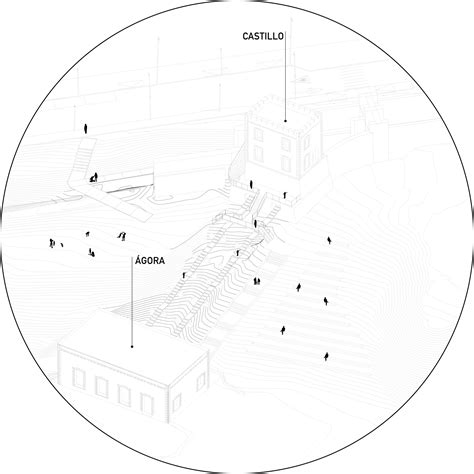 CASTILLO

ÁGORA