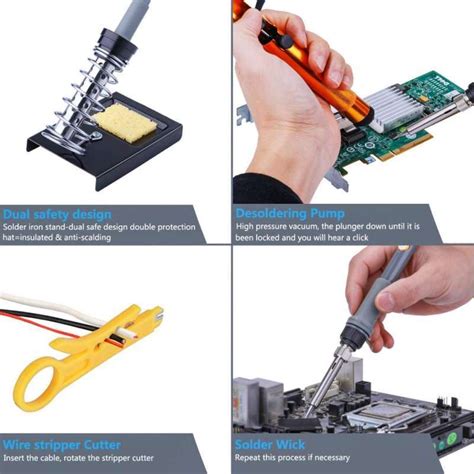 Dual safety design
Solder iron stand-dual safe design double protection hat=insulated & anti-scalding

Desoldering Pump
High pressure vacuum, the plunger down until it is been locked and you will hear a click

Wire stripper Cutter
Insert the cable, rotate the stripper cutter

Solder Wick
Repeat this process if necessary