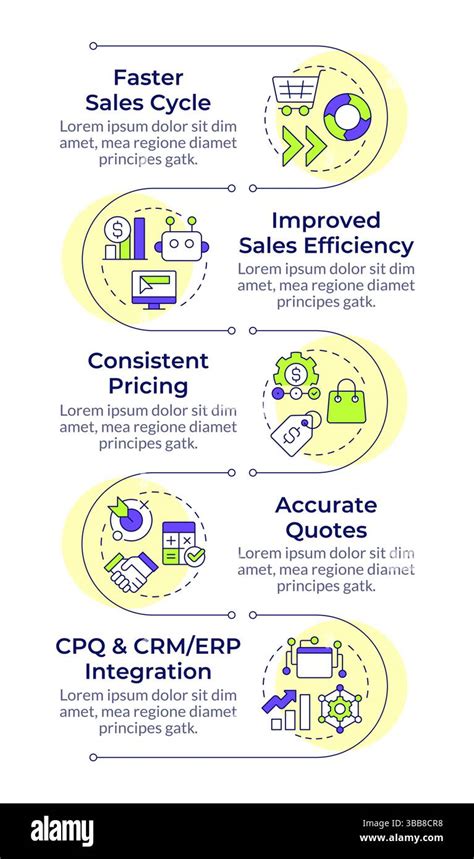 Faster Sales Cycle
Lorem ipsum dolor sit dim amet, mea regione diamet principes gatk.

Improved Sales Efficiency
Lorem ipsum dolor sit dim amet, mea regione diamet principes gatk.

Consistent Pricing
Lorem ipsum dolor sit dim amet, mea regione diamet principes gatk.

Accurate Quotes
Lorem ipsum dolor sit dim amet, mea regione diamet principes gatk.

CPQ & CRM/ERP Integration
Lorem ipsum dolor sit dim amet, mea regione diamet principes gatk.

alamy
Image ID: 3BB8CR8
www.alamy.com