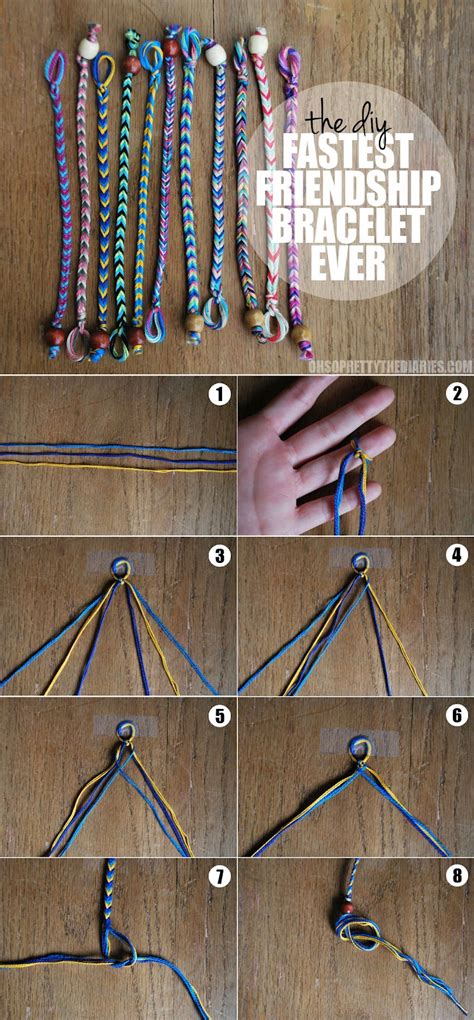 the diy
FASTEST FRIENDSHIP BRACELET EVER

OHSOPRETTYTHEDIARIES.COM

1

2

3

4

5

6

7

8