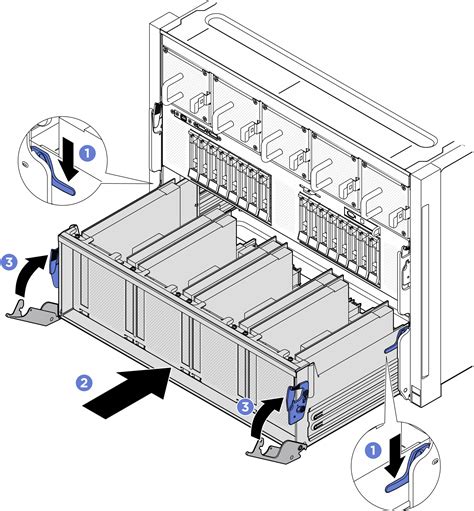 1
3
2
3
1