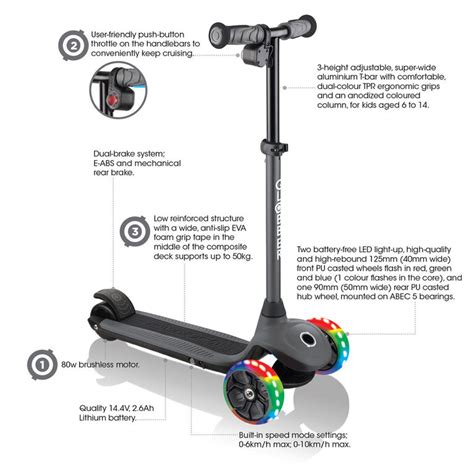 2

User-friendly push-button throttle on the handlebars to conveniently keep cruising.

3-height adjustable, super-wide aluminium T-bar with comfortable, dual-colour TPR ergonomic grips and an anodized coloured column, for kids aged 6 to 14.

Dual-brake system; E-ABS and mechanical rear brake.

3

Low reinforced structure with a wide, anti-slip EVA foam grip tape in the middle of the composite deck supports up to 50kg.

GLOBBER

Two battery-free LED light-up, high-quality and high-rebound 125mm (40mm wide) front PU casted wheels flash in red, green and blue (1 colour flashes in the core), and one 90mm (50mm wide) rear PU casted hub wheel, mounted on ABEC 5 bearings.

1

80w brushless motor.

Quality 14.4V, 2.6Ah Lithium battery.

Built-in speed mode settings; 0-6km/h max; 0-10km/h max.