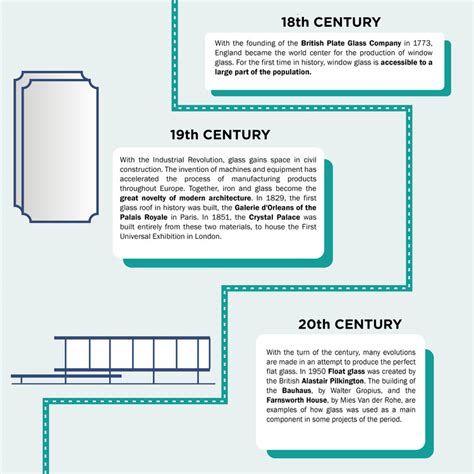 18th CENTURY

With the founding of the British Plate Glass Company in 1773, England became the world center for the production of window glass. For the first time in history, window glass is accessible to a large part of the population.

19th CENTURY

With the Industrial Revolution, glass gains space in civil construction. The invention of machines and equipment has accelerated the process of manufacturing products throughout Europe. Together, iron and glass become the great novelty of modern architecture. In 1829, the first glass roof in history was built, the Galerie d'Orleans of the Palais Royale in Paris. In 1851, the Crystal Palace was built entirely from these two materials, to house the First Universal Exhibition in London.

20th CENTURY

With the turn of the century, many evolutions are made in an attempt to produce the perfect flat glass. In 1950 Float glass was created by the British Alastair Pilkington. The building of the Bauhaus, by Walter Gropius, and the Farnsworth House, by Mies Van der Rohe, are examples of how glass was used as a main component in some projects of the period.