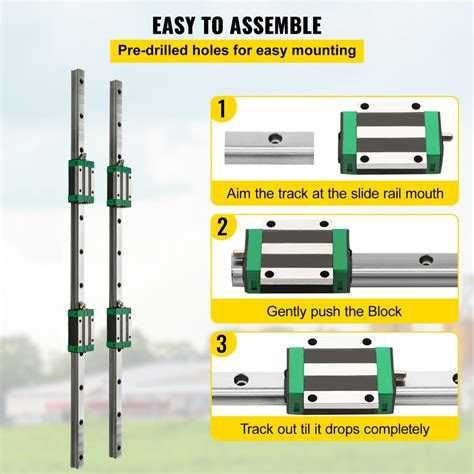 EASY TO ASSEMBLE

Pre-drilled holes for easy mounting

1

Aim the track at the slide rail mouth

2

Gently push the Block

3

Track out til it drops completely