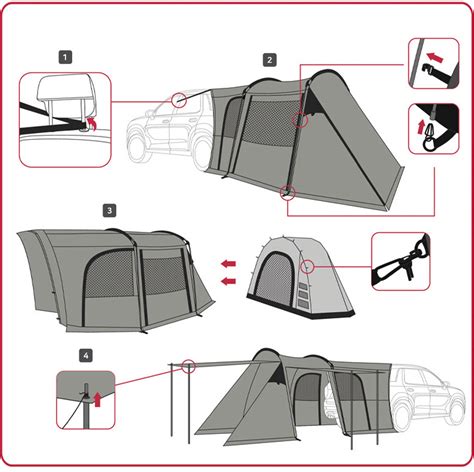 1

2

3

4