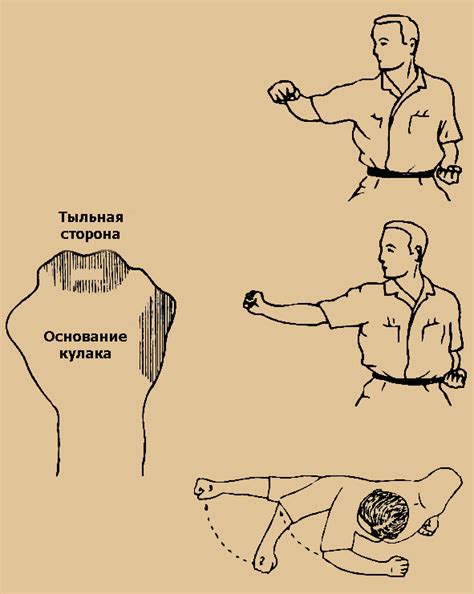 Тыльная сторона

Основание кулака