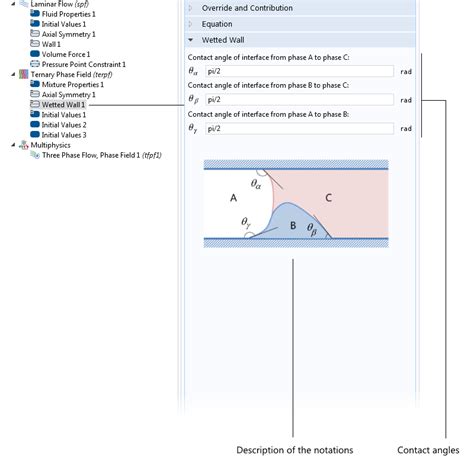 Laminar Flow (spf)
Fluid Properties 1
Initial Values 1
Axial Symmetry 1
Wall 1
Volume Force 1
Pressure Point Constraint 1
Ternary Phase Field (terpf)
Mixture Properties 1
Axial Symmetry 1
Wetted Wall 1
Initial Values 1
Initial Values 2
Initial Values 3
Multiphysics
Three Phase Flow, Phase Field 1 (tfpf1)

Override and Contribution
Equation
Wetted Wall

Contact angle of interface from phase A to phase C:
$\theta_\alpha$ pi/2 rad
Contact angle of interface from phase B to phase C:
$\theta_\beta$ pi/2 rad
Contact angle of interface from phase A to phase B:
$\theta_\gamma$ pi/2 rad

$\theta_\alpha$
A
C
$\theta_\gamma$
B
$\theta_\beta$

Description of the notations
Contact angles