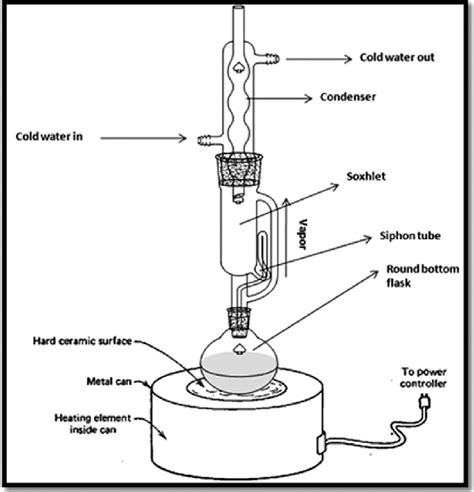 Cold water out
Condenser
Cold water in
Soxhlet
Vapor
Siphon tube
Round bottom flask
Hard ceramic surface
Metal can
Heating element inside can
To power controller