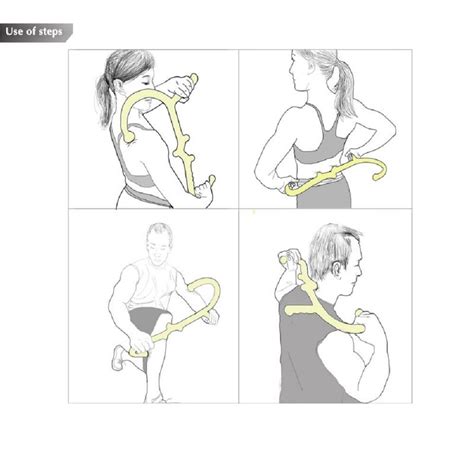 Use of steps