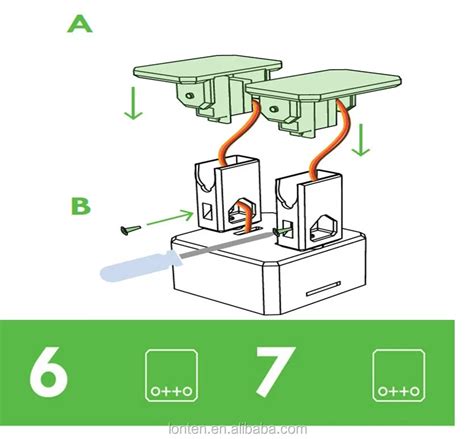 A

B

6

o++o

7

o++o

lonten.en.alibaba.com