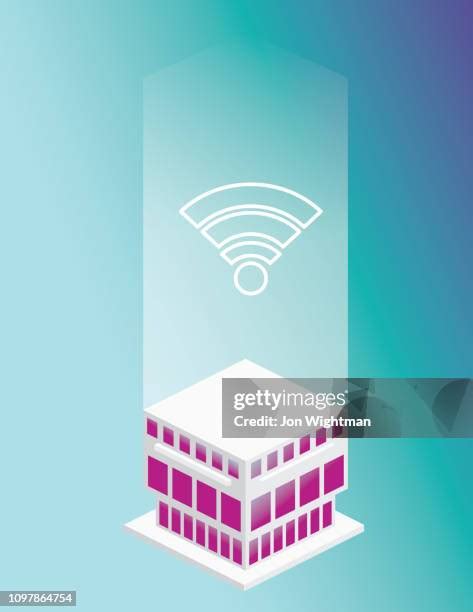 gettyimages
Credit: Jon Wightman

1097864754