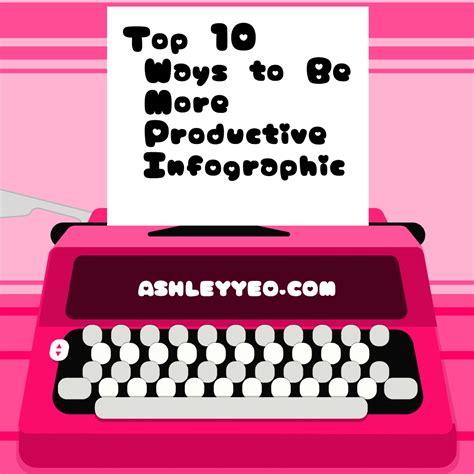 Top 10 Ways to Be More Productive Infographic

ASHLEYYEO.COM