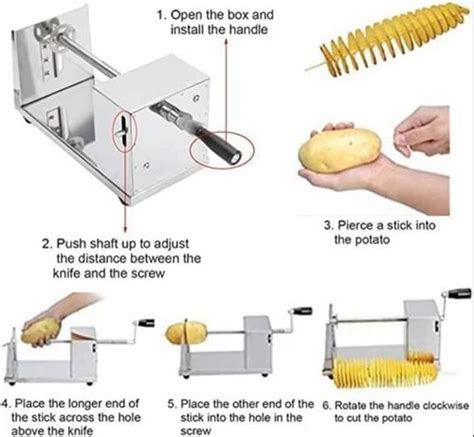 1. Open the box and install the handle

2. Push shaft up to adjust the distance between the knife and the screw

3. Pierce a stick into the potato

4. Place the longer end of the stick across the hole above the knife

5. Place the other end of the stick into the hole in the screw

6. Rotate the handle clockwise to cut the potato