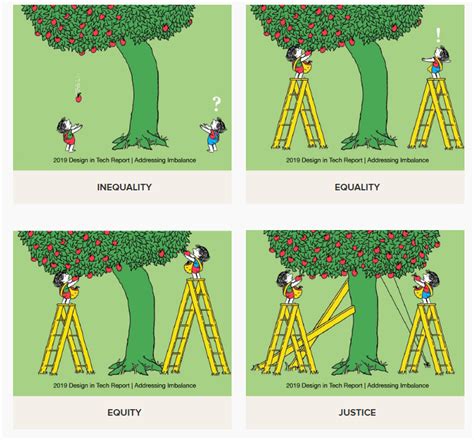 ?

2019 Design in Tech Report | Addressing Imbalance

INEQUALITY

!

2019 Design in Tech Report | Addressing Imbalance

EQUALITY

2019 Design in Tech Report | Addressing Imbalance

EQUITY

2019 Design in Tech Report | Addressing Imbalance

JUSTICE