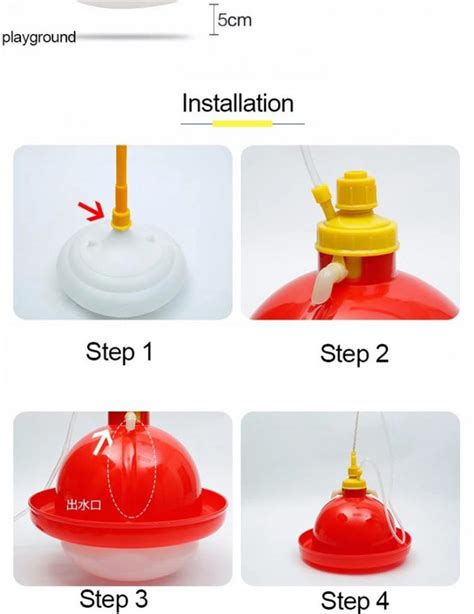 5cm

playground

Installation

Step 1

Step 2

出水口

Step 3

Step 4