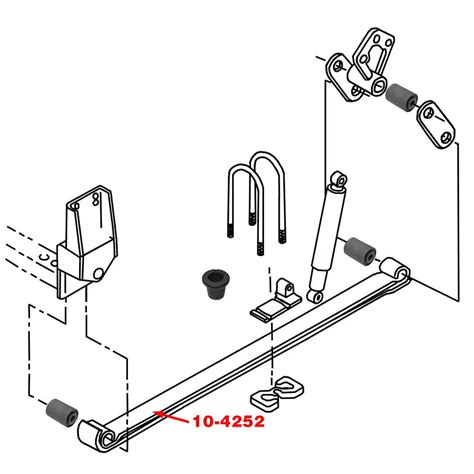 10-4252