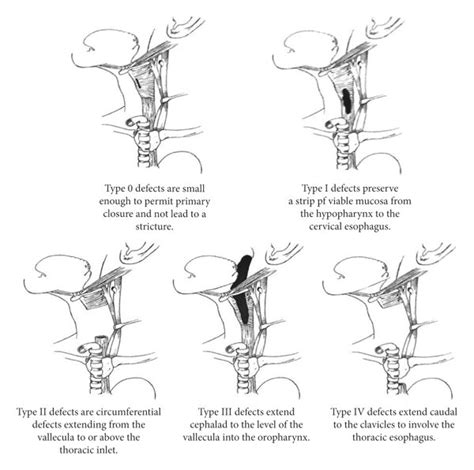 Type 0 defects are small enough to permit primary closure and not lead to a stricture.

Type I defects preserve a strip pf viable mucosa from the hypopharynx to the cervical esophagus.

Type II defects are circumferential defects extending from the vallecula to or above the thoracic inlet.

Type III defects extend cephalad to the level of the vallecula into the oropharynx.

Type IV defects extend caudal to the clavicles to involve the thoracic esophagus.