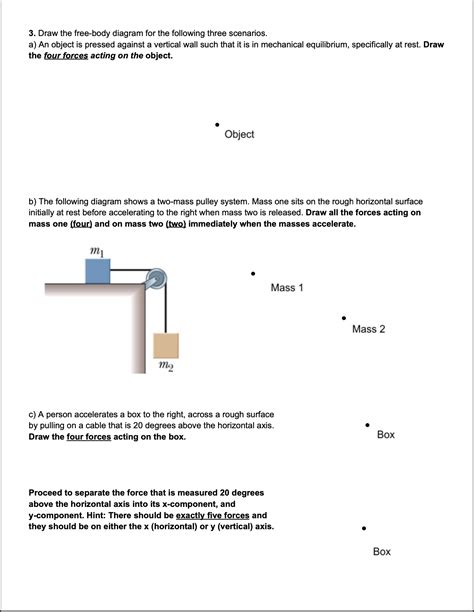 3. Draw the free-body diagram for the following three scenarios.
a) An object is pressed against a vertical wall such that it is in mechanical equilibrium, specifically at rest. Draw the four forces acting on the object.

Object

b) The following diagram shows a two-mass pulley system. Mass one sits on the rough horizontal surface initially at rest before accelerating to the right when mass two is released. Draw all the forces acting on mass one (four) and on mass two (two) immediately when the masses accelerate.

$m_1$

$m_2$

Mass 1

Mass 2

c) A person accelerates a box to the right, across a rough surface by pulling on a cable that is 20 degrees above the horizontal axis. Draw the four forces acting on the box.

Box

Proceed to separate the force that is measured 20 degrees above the horizontal axis into its x-component, and y-component. Hint: There should be exactly five forces and they should be on either the x (horizontal) or y (vertical) axis.

Box