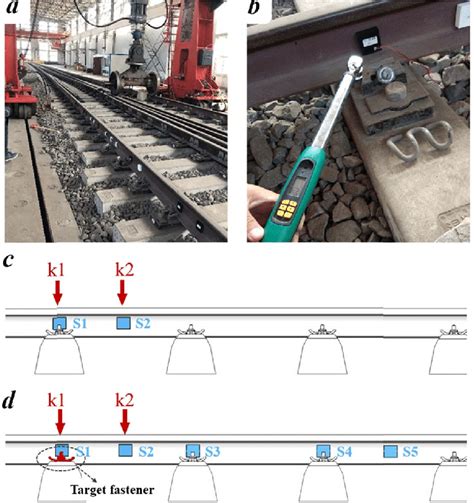 a

b

c

k1

k2

S1

S2

d

k1

k2

S1

S2

S3

S4

S5

Target fastener