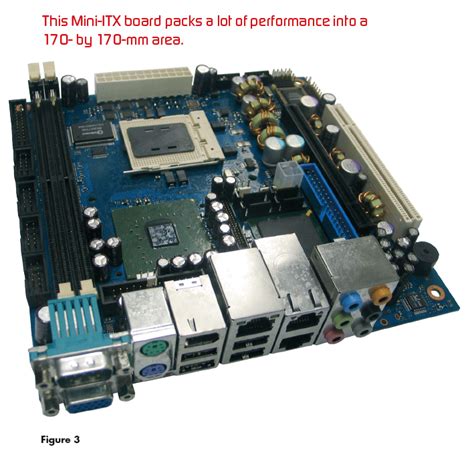 This Mini-ITX board packs a lot of performance into a 170- by 170-mm area.

Figure 3