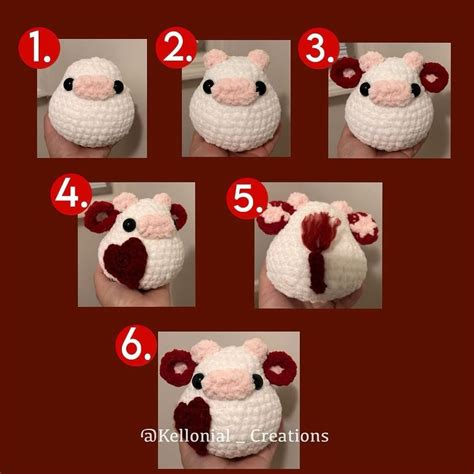 1.

2.

3.

4.

5.

6.

@Kellonial _ Creations