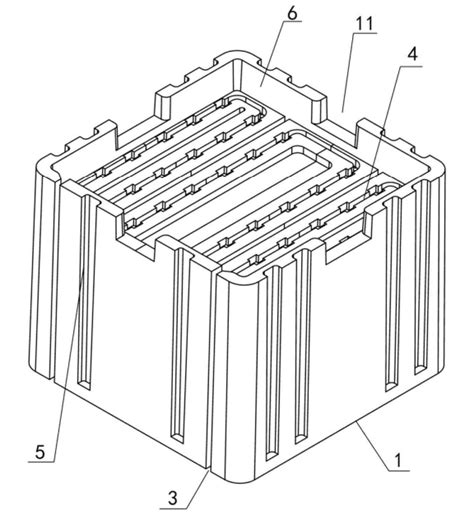 6
11
4
5
1
3