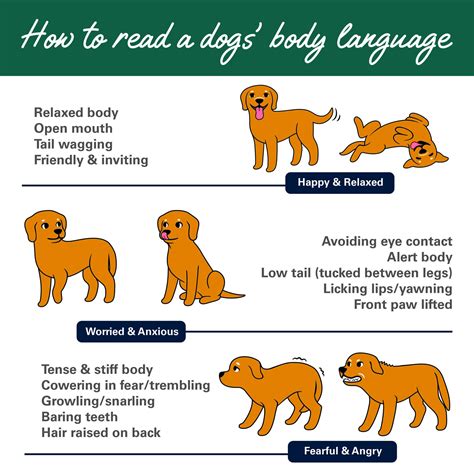 How to read a dogs' body language

Relaxed body
Open mouth
Tail wagging
Friendly & inviting

Happy & Relaxed

Avoiding eye contact
Alert body
Low tail (tucked between legs)
Licking lips/yawning
Front paw lifted

Worried & Anxious

Tense & stiff body
Cowering in fear/trembling
Growling/snarling
Baring teeth
Hair raised on back

Fearful & Angry