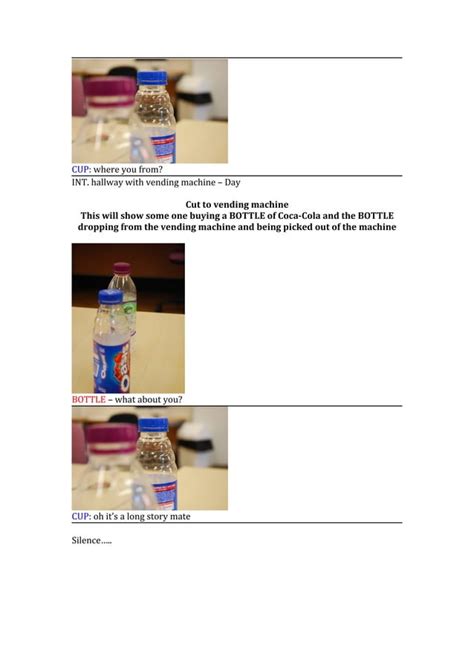 CUP: where you from?

INT. hallway with vending machine – Day

Cut to vending machine
This will show some one buying a BOTTLE of Coca-Cola and the BOTTLE dropping from the vending machine and being picked out of the machine

Oasis

BOTTLE – what about you?

CUP: oh it's a long story mate

Silence.....