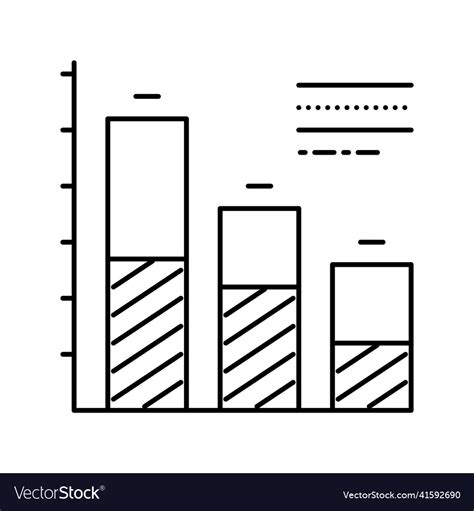 VectorStock®

VectorStock.com/41592690