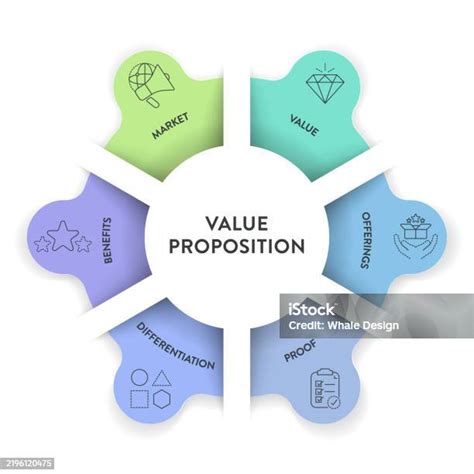 VALUE PROPOSITION

MARKET

VALUE

OFFERINGS

PROOF

DIFFERENTIATION

BENEFITS

iStock
Credit: Whale Design

2196120475