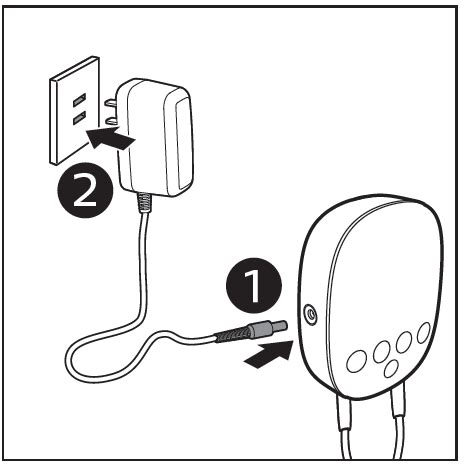 2

1