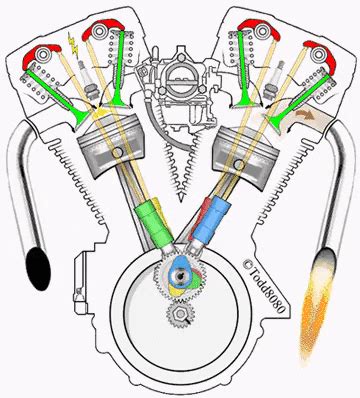 ©Todd8080