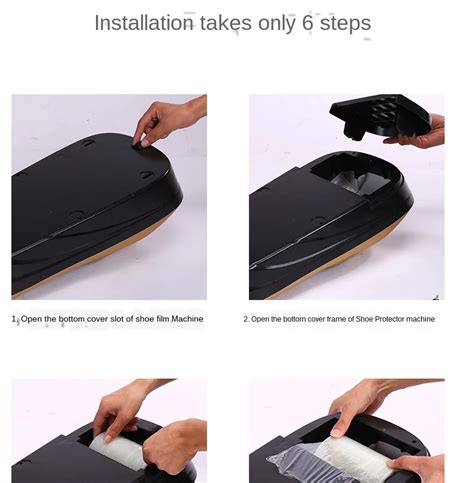 Installation takes only 6 steps

1. Open the bottom cover slot of shoe film Machine

2. Open the bottom cover frame of Shoe Protector machine