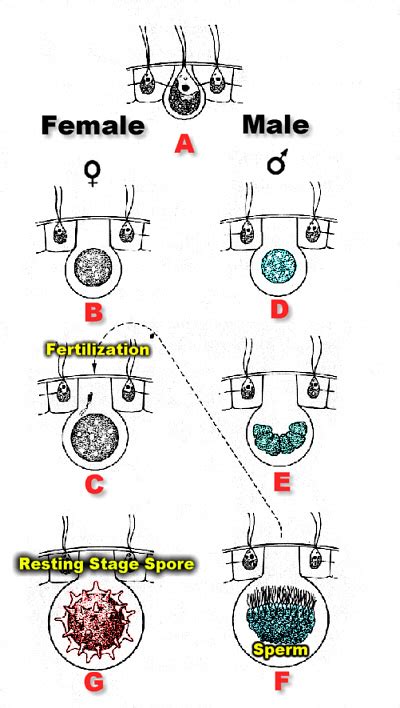 Female
A
Male
♀
♂
B
D
Fertilization
C
E
Resting Stage Spore
G
Sperm
F