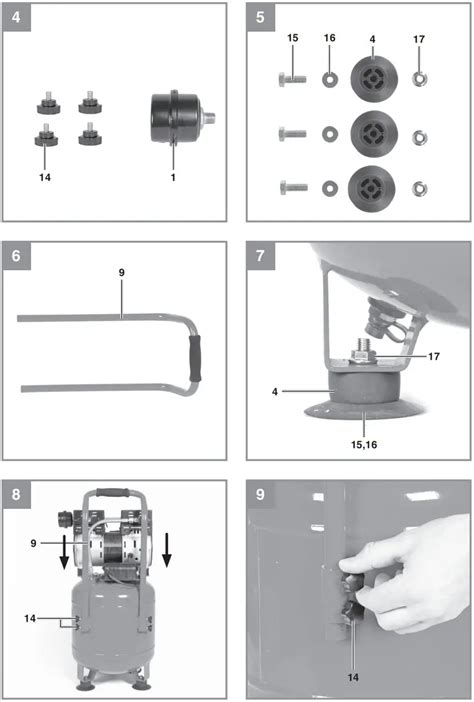 4

14

1

5

15

16

4

17

6

9

7

17

4

15,16

8

9

14

9

14