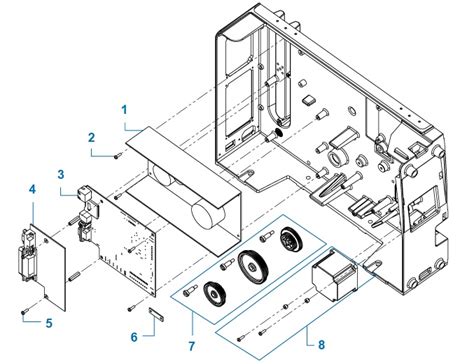 1
2
3
4
5
6
7
8