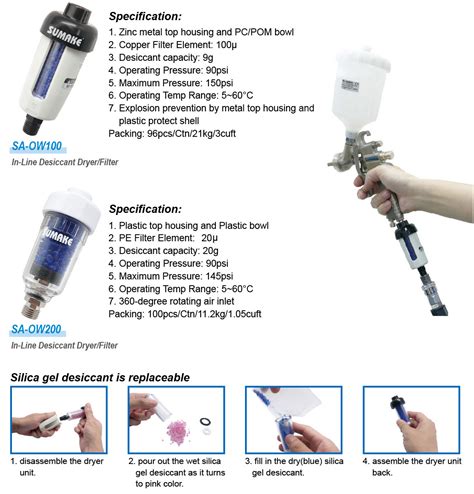 SUMAKE

Specification:
1. Zinc metal top housing and PC/POM bowl
2. Copper Filter Element: 100μ
3. Desiccant capacity: 9g
4. Operating Pressure: 90psi
5. Maximum Pressure: 150psi
6. Operating Temp Range: 5~60°C
7. Explosion prevention by metal top housing and plastic protect shell
Packing: 96pcs/Ctn/21kg/3cuft

SA-OW100
In-Line Desiccant Dryer/Filter

SUMAKE

Specification:
1. Plastic top housing and Plastic bowl
2. PE Filter Element: 20μ
3. Desiccant capacity: 20g
4. Operating Pressure: 90psi
5. Maximum Pressure: 145psi
6. Operating Temp Range: 5~60°C
7. 360-degree rotating air inlet
Packing: 100pcs/Ctn/11.2kg/1.05cuft

SA-OW200
In-Line Desiccant Dryer/Filter

Silica gel desiccant is replaceable

1. disassemble the dryer unit.

2. pour out the wet silica gel desiccant as it turns to pink color.

3. fill in the dry(blue) silica gel desiccant.

4. assemble the dryer unit back.