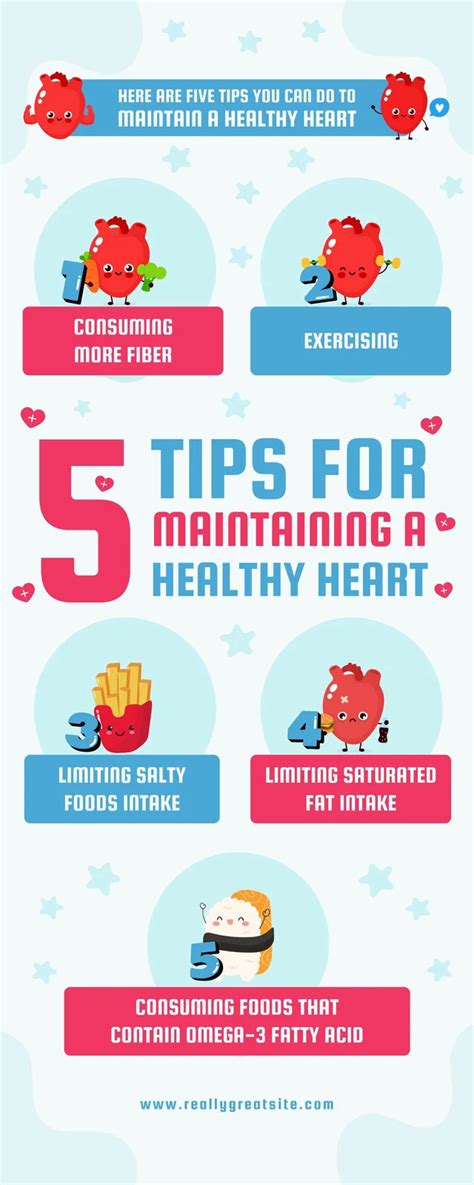 HERE ARE FIVE TIPS YOU CAN DO TO MAINTAIN A HEALTHY HEART

1

CONSUMING MORE FIBER

2

EXERCISING

5 TIPS FOR MAINTAINING A HEALTHY HEART

3

LIMITING SALTY FOODS INTAKE

4

LIMITING SATURATED FAT INTAKE

5

CONSUMING FOODS THAT CONTAIN OMEGA-3 FATTY ACID

www.reallygreatsite.com