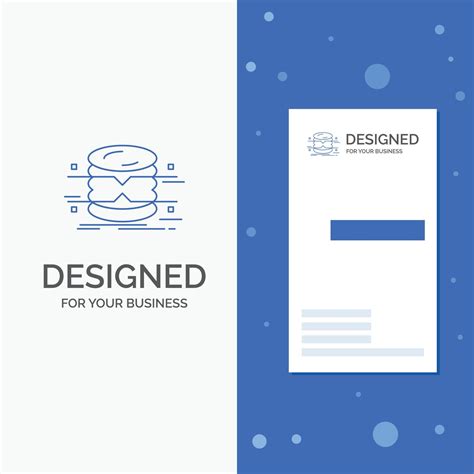 DESIGNED
FOR YOUR BUSINESS

DESIGNED
FOR YOUR BUSINESS