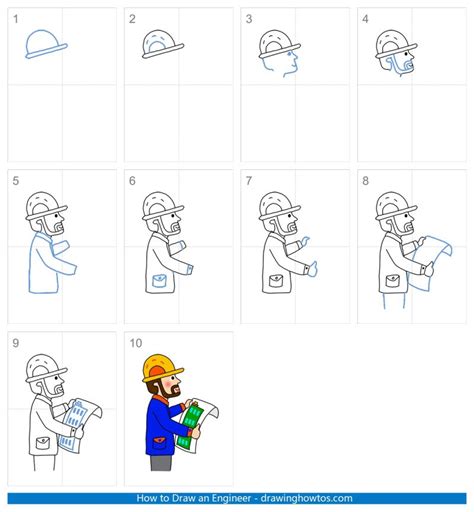 1

2

3

4

5

6

7

8

9

10

How to Draw an Engineer - drawinghowtos.com