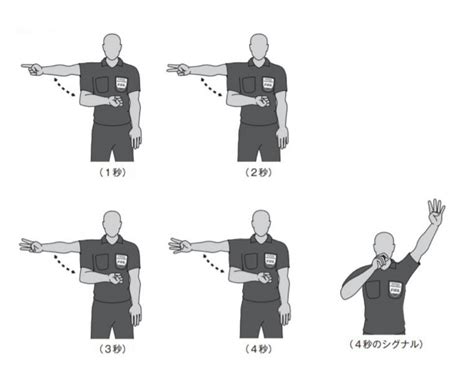 （1秒）

（2秒）

（3秒）

（4秒）

（4秒のシグナル）