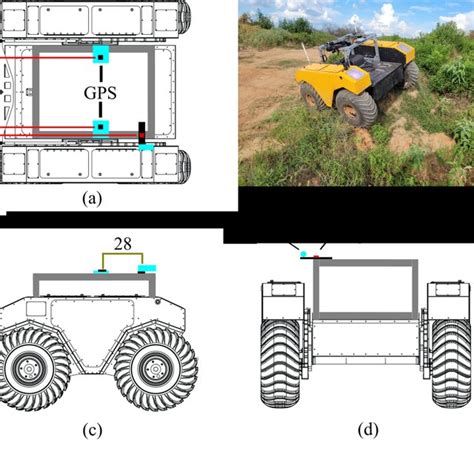 GPS

(a)

28

(c)

(d)