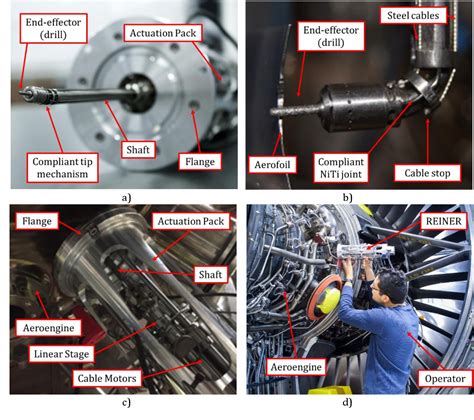 End-effector (drill)

Actuation Pack

Shaft

Flange

Compliant tip mechanism

a)

Steel cables

End-effector (drill)

Aerofoil

Compliant NiTi joint

Cable stop

b)

Flange

Actuation Pack

Shaft

Aeroengine

Linear Stage

Cable Motors

c)

REINER

Aeroengine

Operator

d)