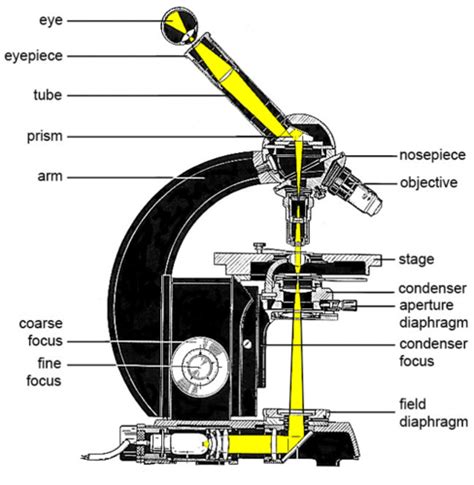 eye
eyepiece
tube
prism
arm
coarse focus
fine focus
nosepiece
objective
stage
condenser
aperture diaphragm
condenser focus
field diaphragm