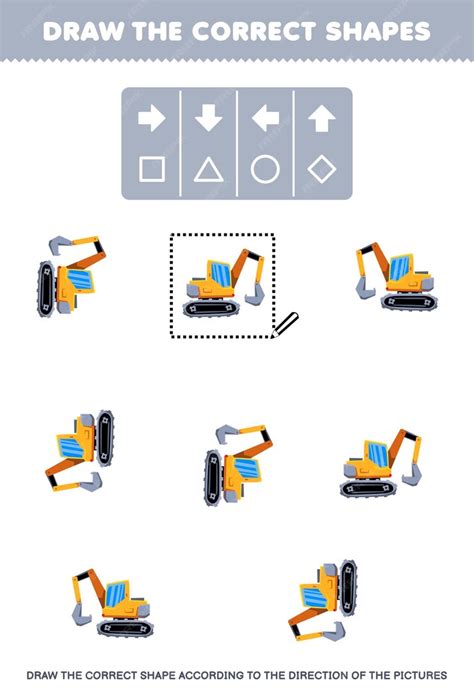 DRAW THE CORRECT SHAPES

DRAW THE CORRECT SHAPE ACCORDING TO THE DIRECTION OF THE PICTURES